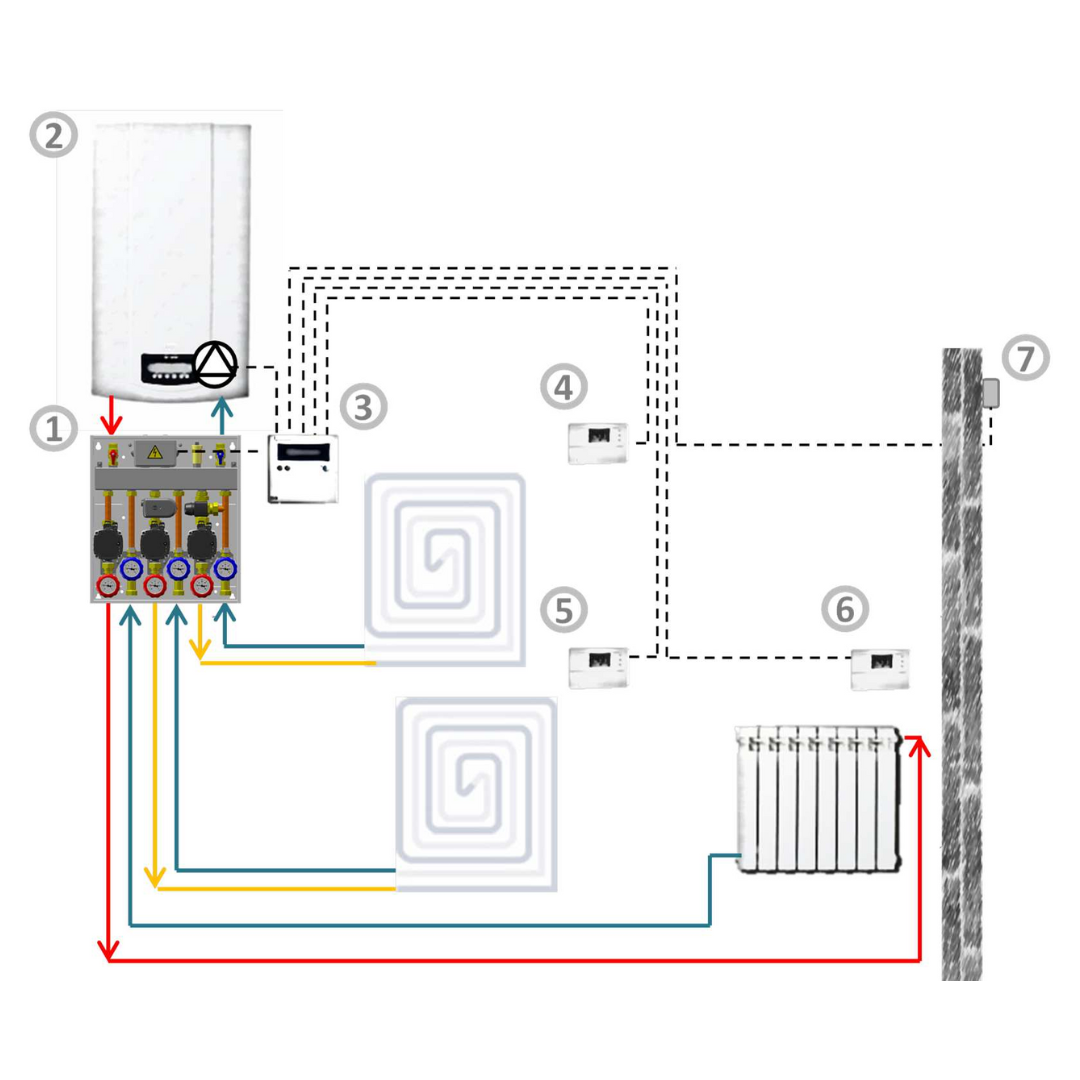 2
1
3
4
5
6
7