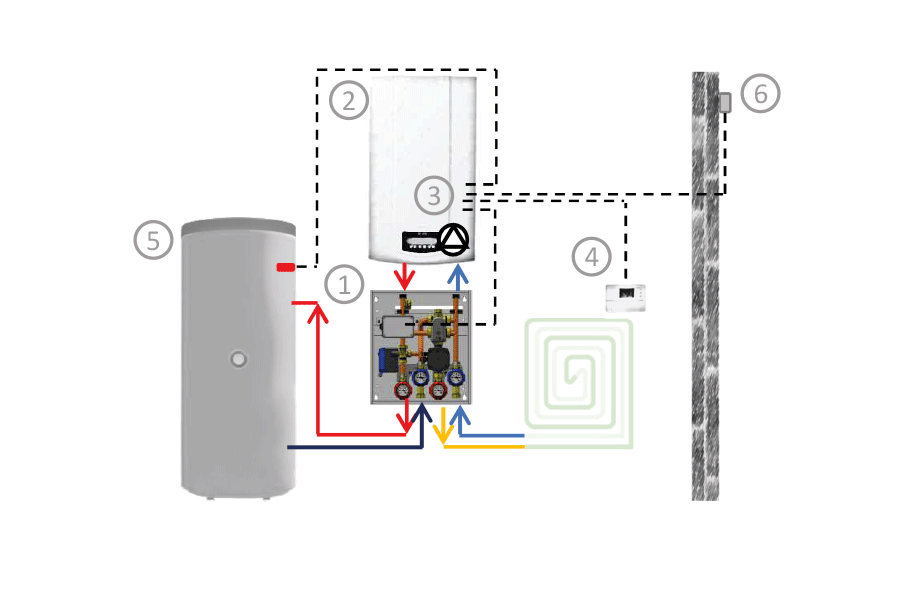 2

6

3

5

4

1