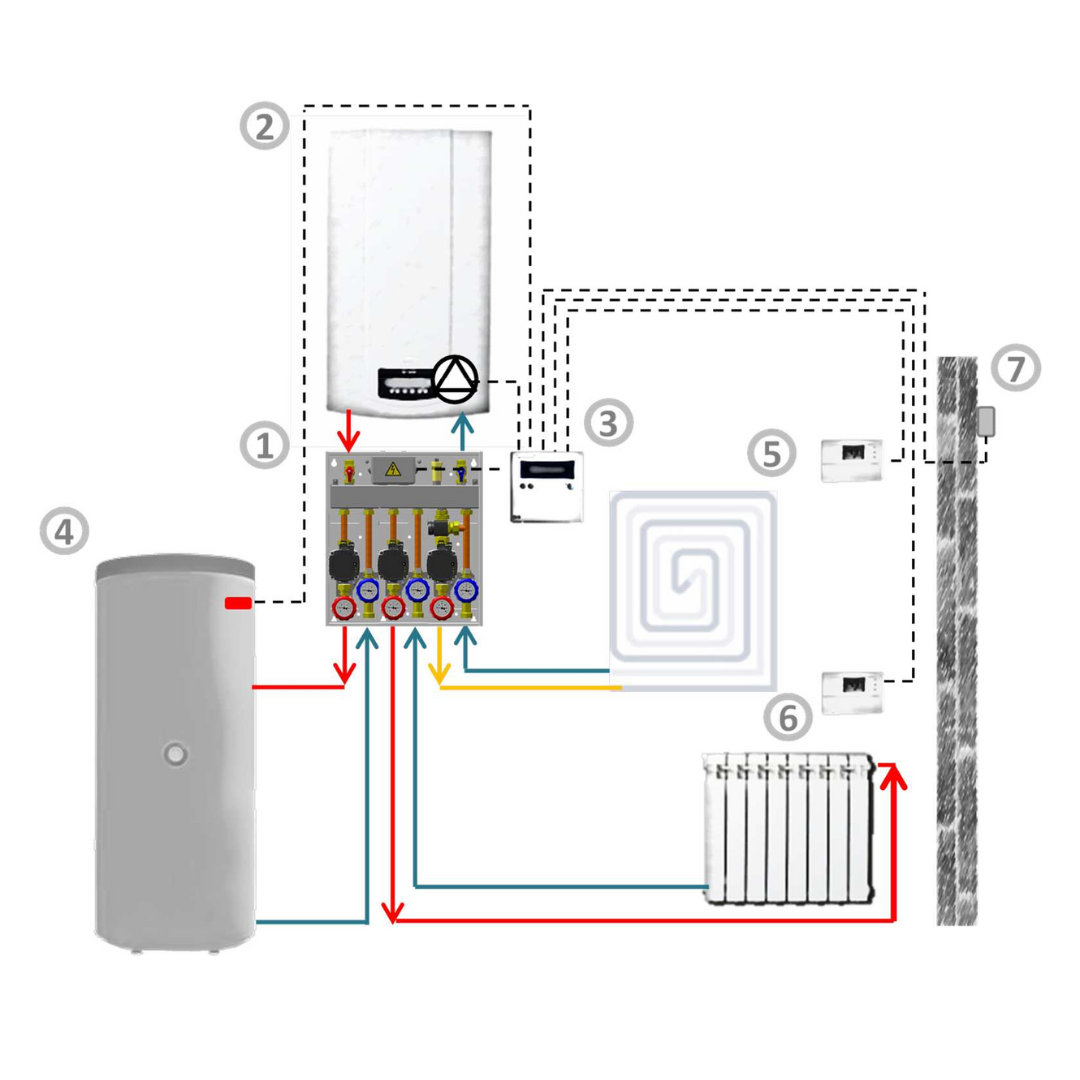 2
1
3
4
5
6
7